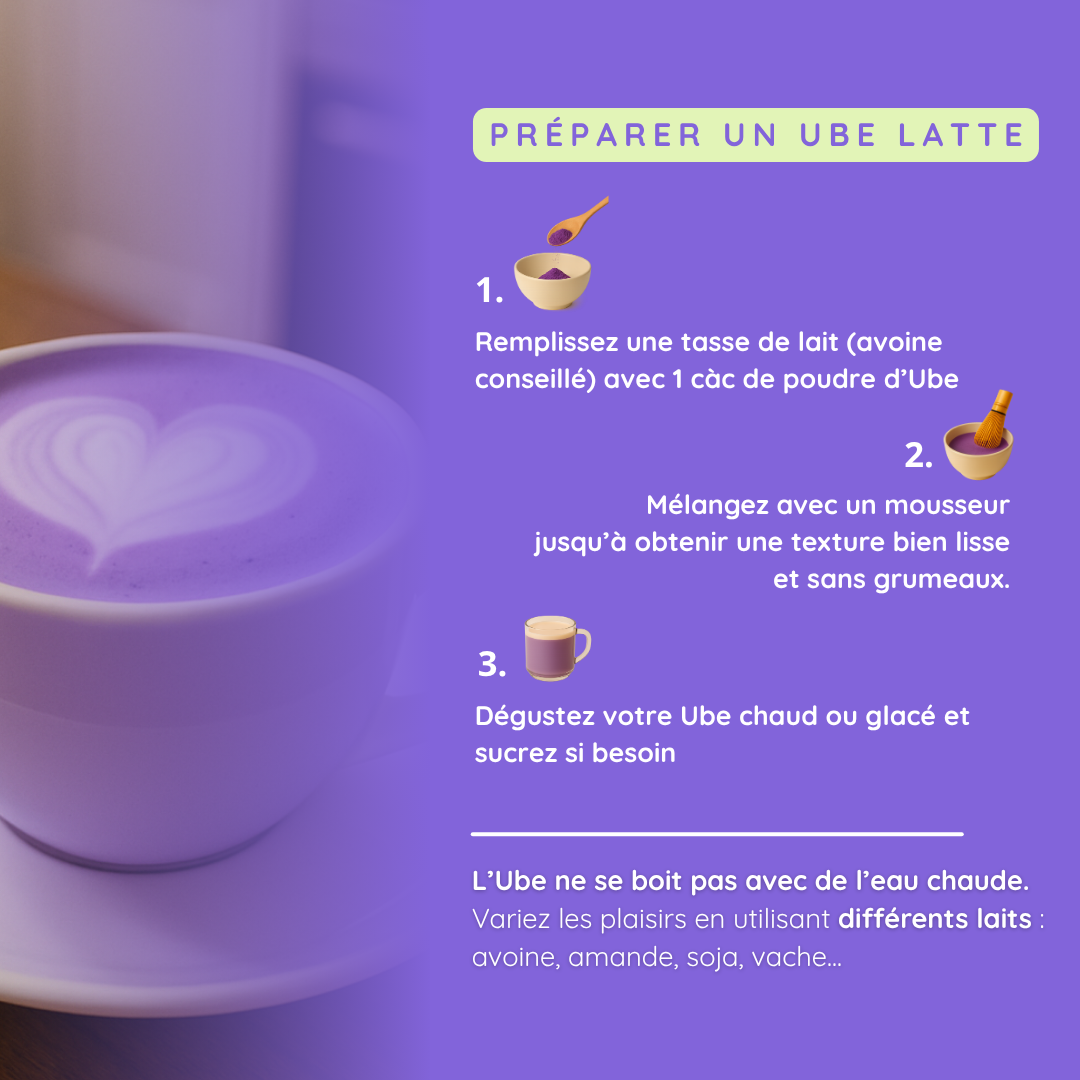 PRÉPARER UN UBE LATTE

1.

Remplissez une tasse de lait (avoine conseillé) avec 1 càc de poudre d'Ube

2.

Mélangez avec un mousseur jusqu'à obtenir une texture bien lisse et sans grumeaux.

3.

Dégustez votre Ube chaud ou glacé et sucrez si besoin

L'Ube ne se boit pas avec de l'eau chaude.
Variez les plaisirs en utilisant différents laits : avoine, amande, soja, vache...